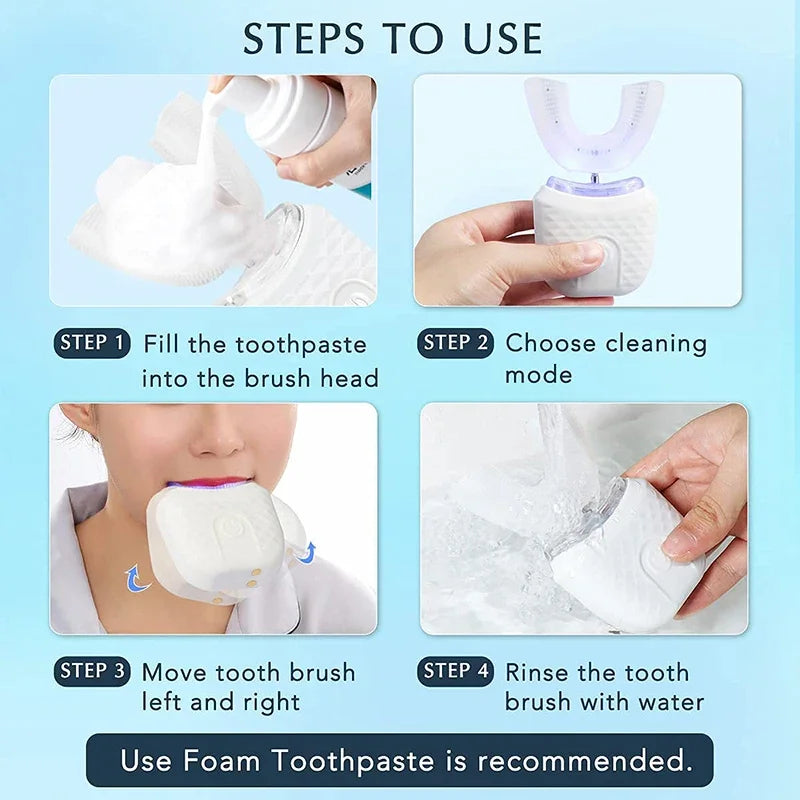 STEPS TO USE

STEP 1 Fill the toothpaste into the brush head

STEP 2 Choose cleaning mode

STEP 3 Move tooth brush left and right

STEP 4 Rinse the tooth brush with water

Use Foam Toothpaste is recommended.